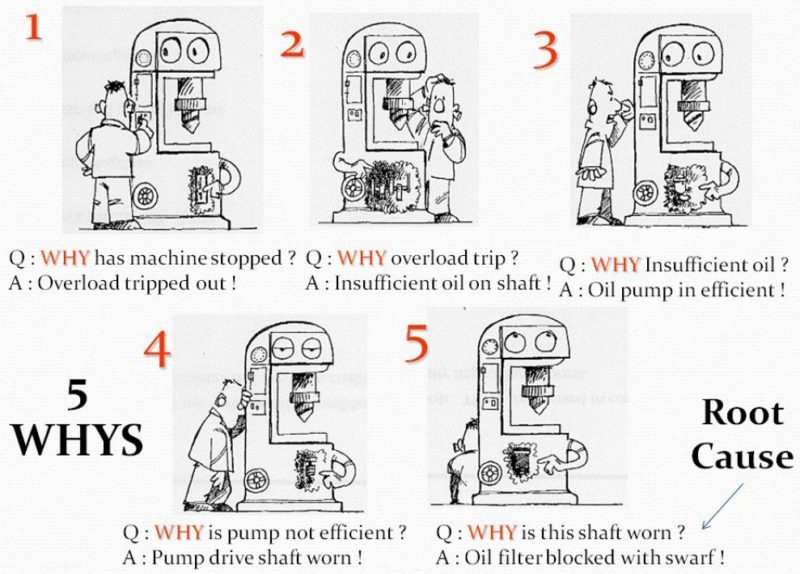 1

Q : WHY has machine stopped ?
A : Overload tripped out !

2

Q : WHY overload trip ?
A : Insufficient oil on shaft !

3

Q : WHY Insufficient oil ?
A : Oil pump in efficient !

5
WHYS

4

Q : WHY is pump not efficient ?
A : Pump drive shaft worn !

5

Q : WHY is this shaft worn ?
A : Oil filter blocked with swarf !

Root
Cause